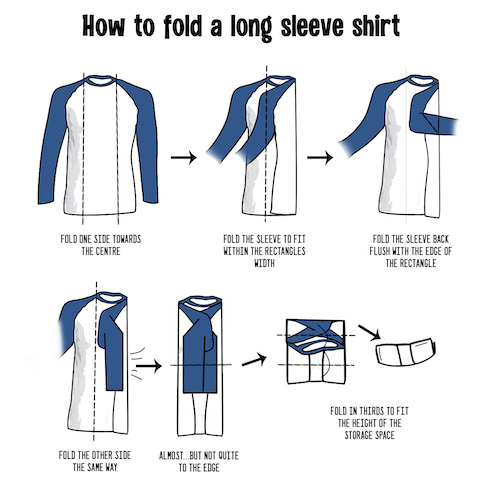 How to fold a long sleeve shirt

FOLD ONE SIDE TOWARDS THE CENTRE

FOLD THE SLEEVE TO FIT WITHIN THE RECTANGLES WIDTH

FOLD THE SLEEVE BACK FLUSH WITH THE EDGE OF THE RECTANGLE

FOLD THE OTHER SIDE THE SAME WAY

ALMOST...BUT NOT QUITE TO THE EDGE

FOLD IN THIRDS TO FIT THE HEIGHT OF THE STORAGE SPACE